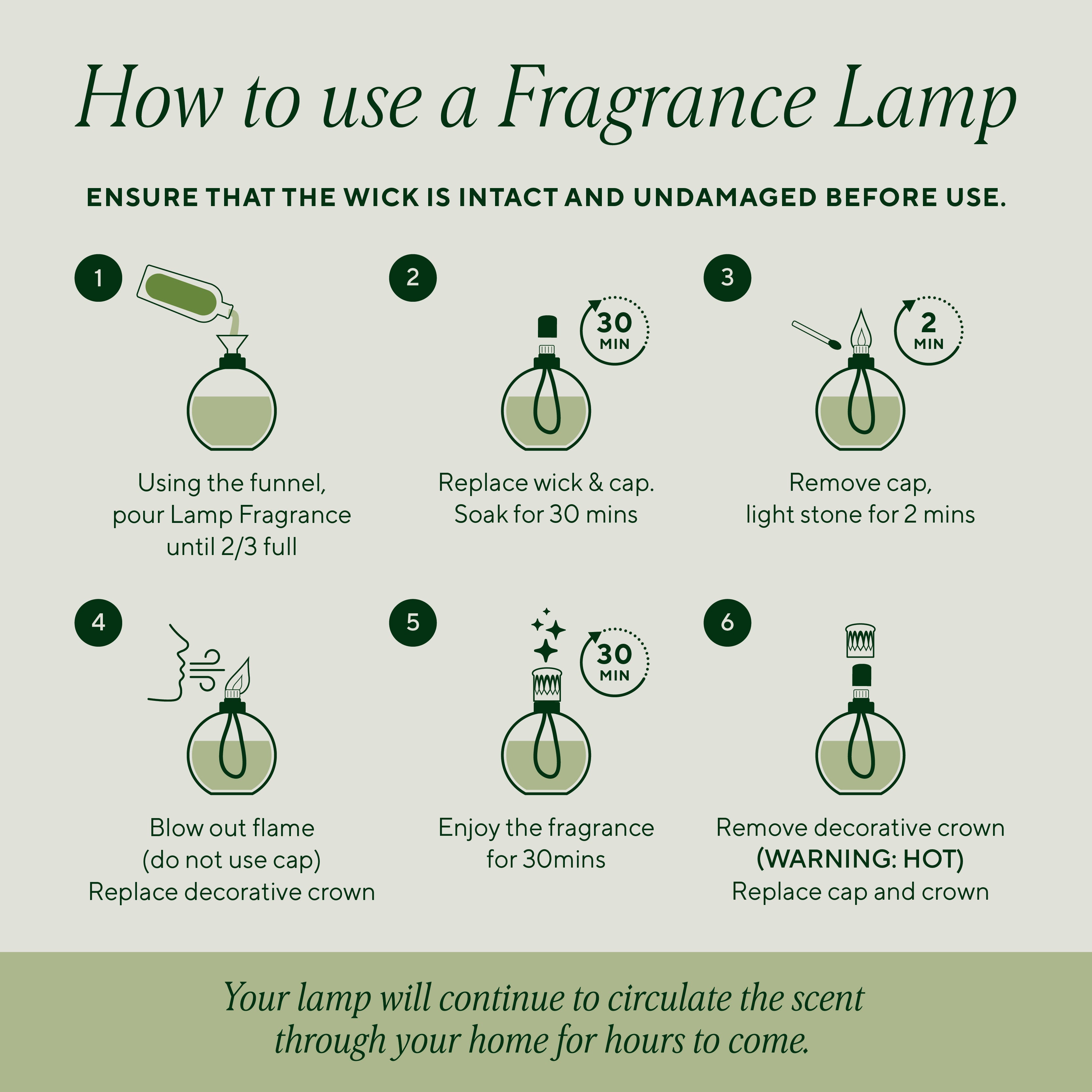 How to use a Fragrance Lamp

ENSURE THAT THE WICK IS INTACT AND UNDAMAGED BEFORE USE.

1

Using the funnel, pour Lamp Fragrance until 2/3 full

2

30 MIN

Replace wick & cap. Soak for 30 mins

3

2 MIN

Remove cap, light stone for 2 mins

4

Blow out flame (do not use cap) Replace decorative crown

5

30 MIN

Enjoy the fragrance for 30mins

6

Remove decorative crown (WARNING: HOT) Replace cap and crown

Your lamp will continue to circulate the scent through your home for hours to come.