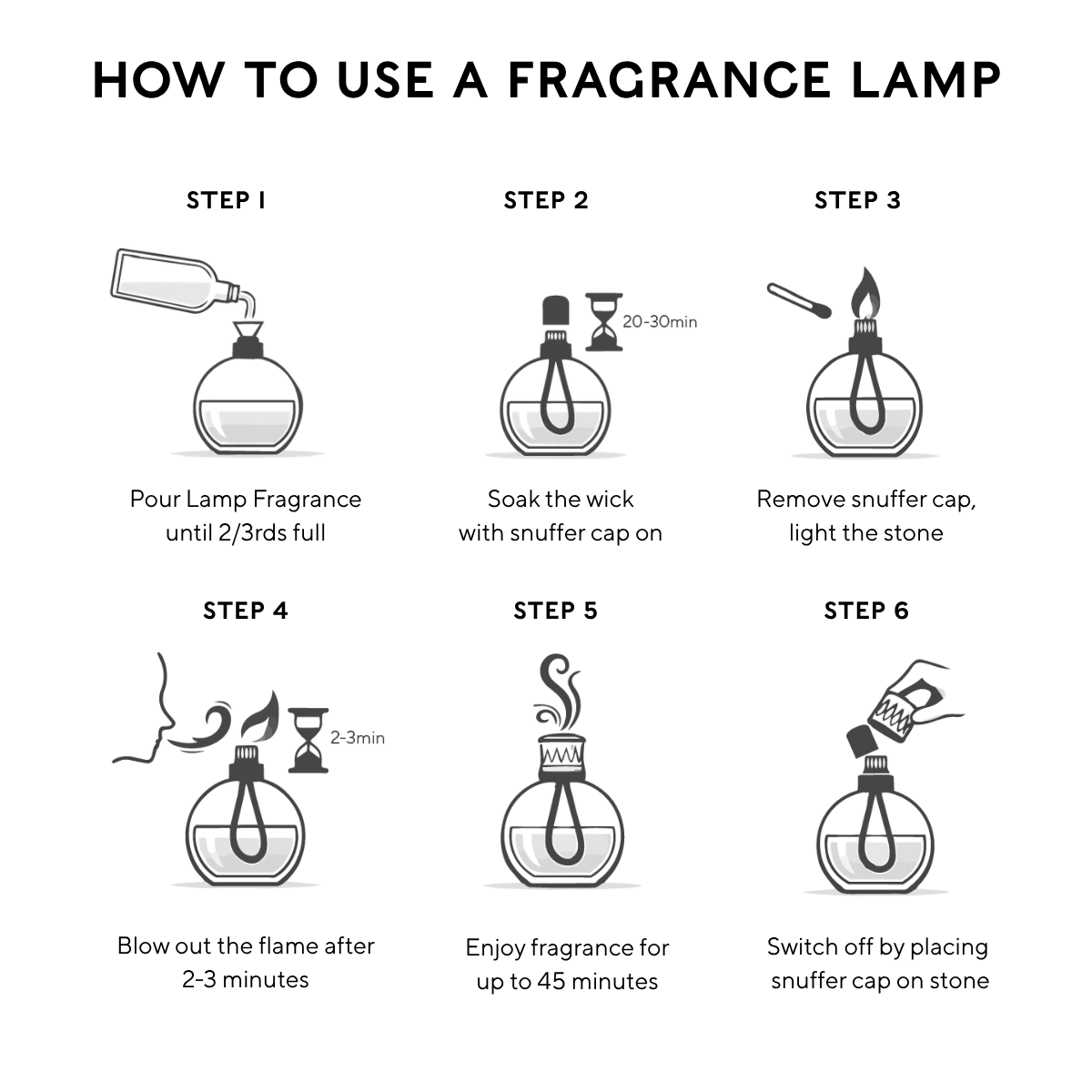 HOW TO USE A FRAGRANCE LAMP

STEP 1

Pour Lamp Fragrance until 2/3rds full

STEP 2

20-30min

Soak the wick with snuffer cap on

STEP 3

Remove snuffer cap, light the stone

STEP 4

2-3min

Blow out the flame after 2-3 minutes

STEP 5

Enjoy fragrance for up to 45 minutes

STEP 6

Switch off by placing snuffer cap on stone