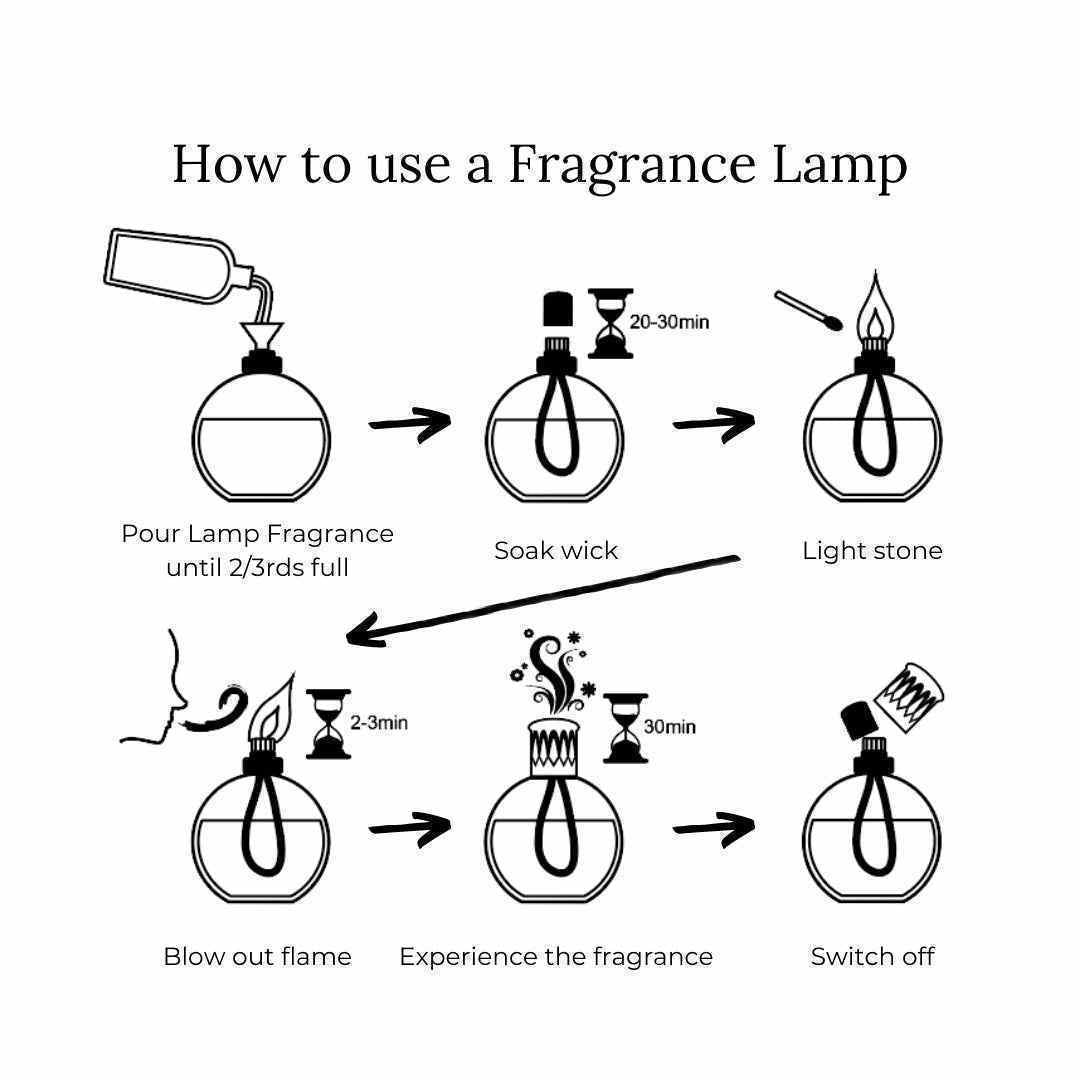 How to use a Fragrance Lamp

20-30min

Pour Lamp Fragrance until 2/3rds full

Soak wick

Light stone

2-3min

30min

Blow out flame

Experience the fragrance

Switch off